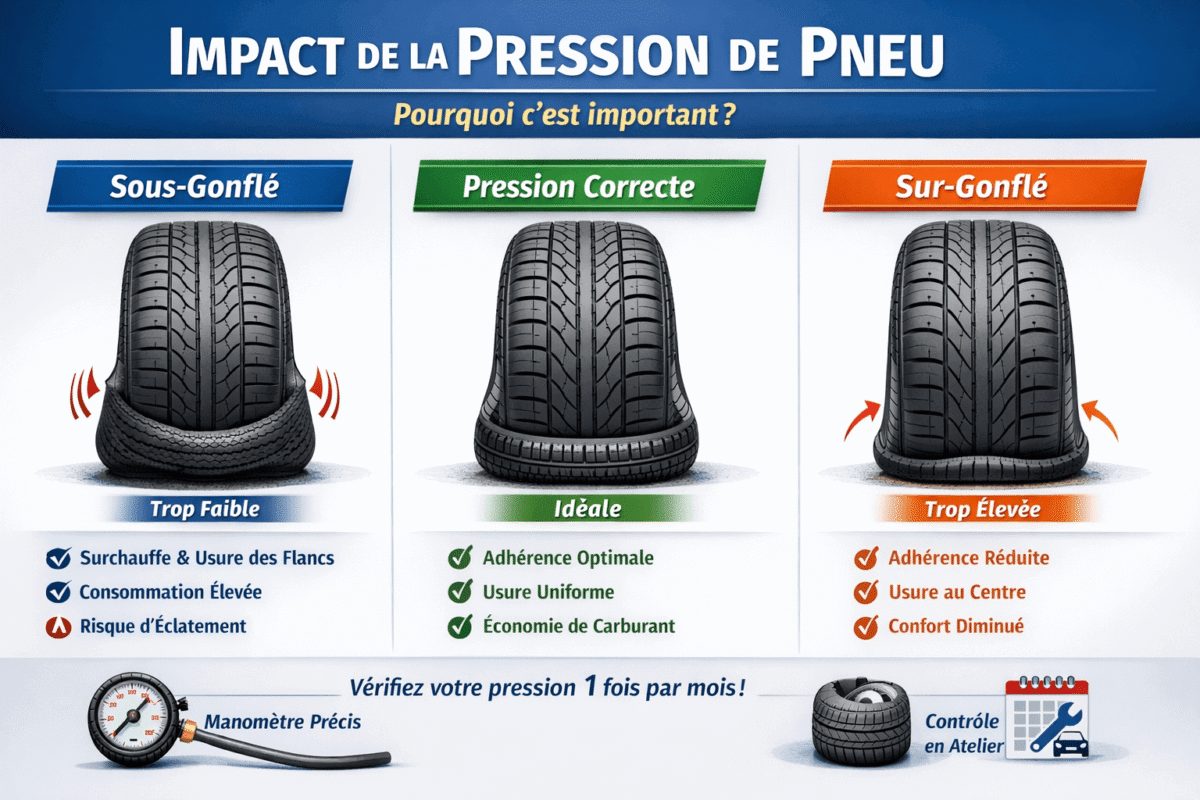 IMPACT DE LA PRESSION DE PNEU

Pourquoi c'est important ?

Sous-Gonflé

Trop Faible

Surchauffe & Usure des Flancs
Consommation Élevée
Risque d'Éclatement

Pression Correcte

Idéale

Adhérence Optimale
Usure Uniforme
Économie de Carburant

Sur-Gonflé

Trop Élevée

Adhérence Réduite
Usure au Centre
Confort Diminué

Vérifiez votre pression 1 fois par mois !

Manomètre Précis

Contrôle en Atelier